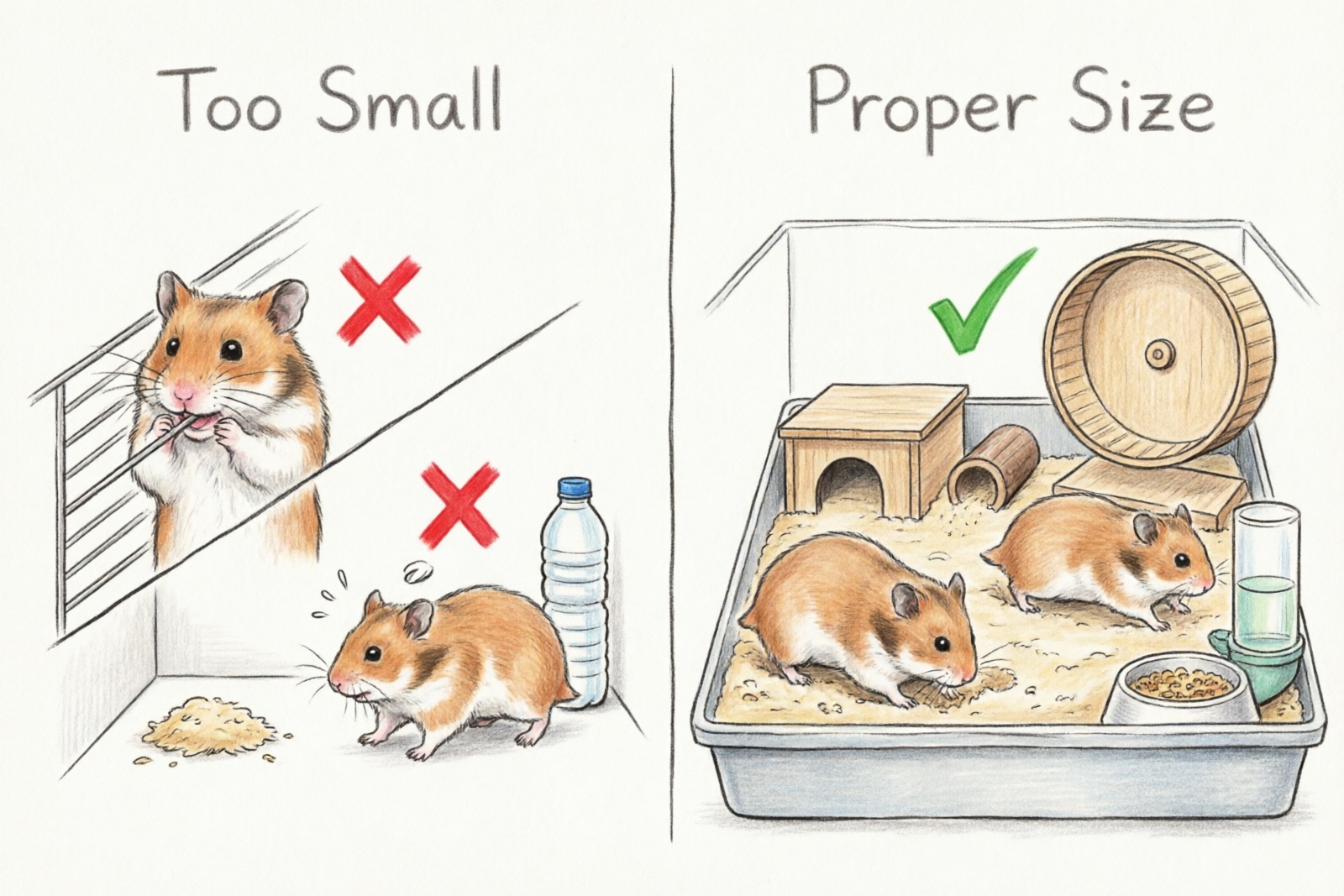 Too Small

Proper Size