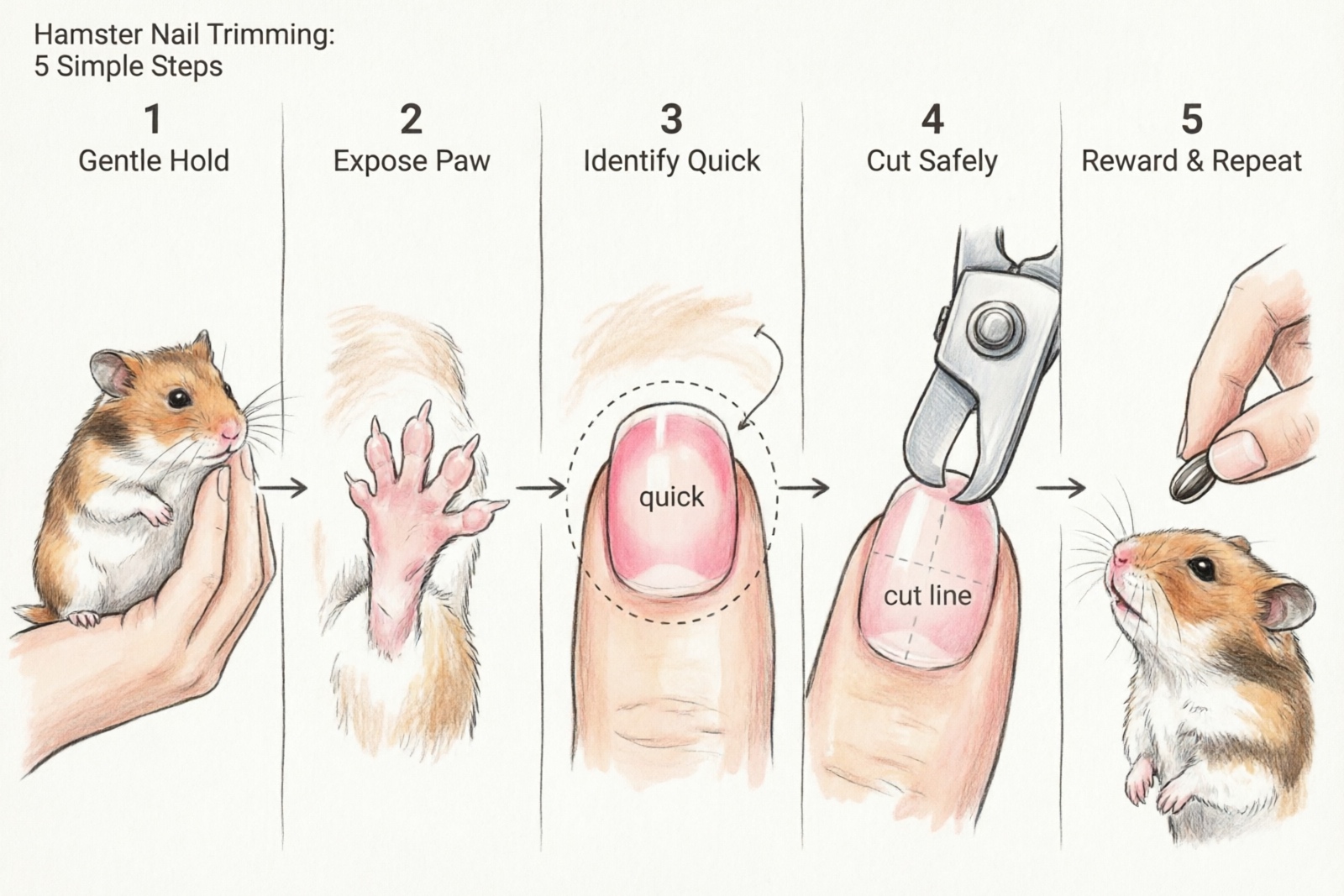 Hamster Nail Trimming:
5 Simple Steps

1
Gentle Hold

2
Expose Paw

3
Identify Quick

quick

4
Cut Safely

cut line

5
Reward & Repeat